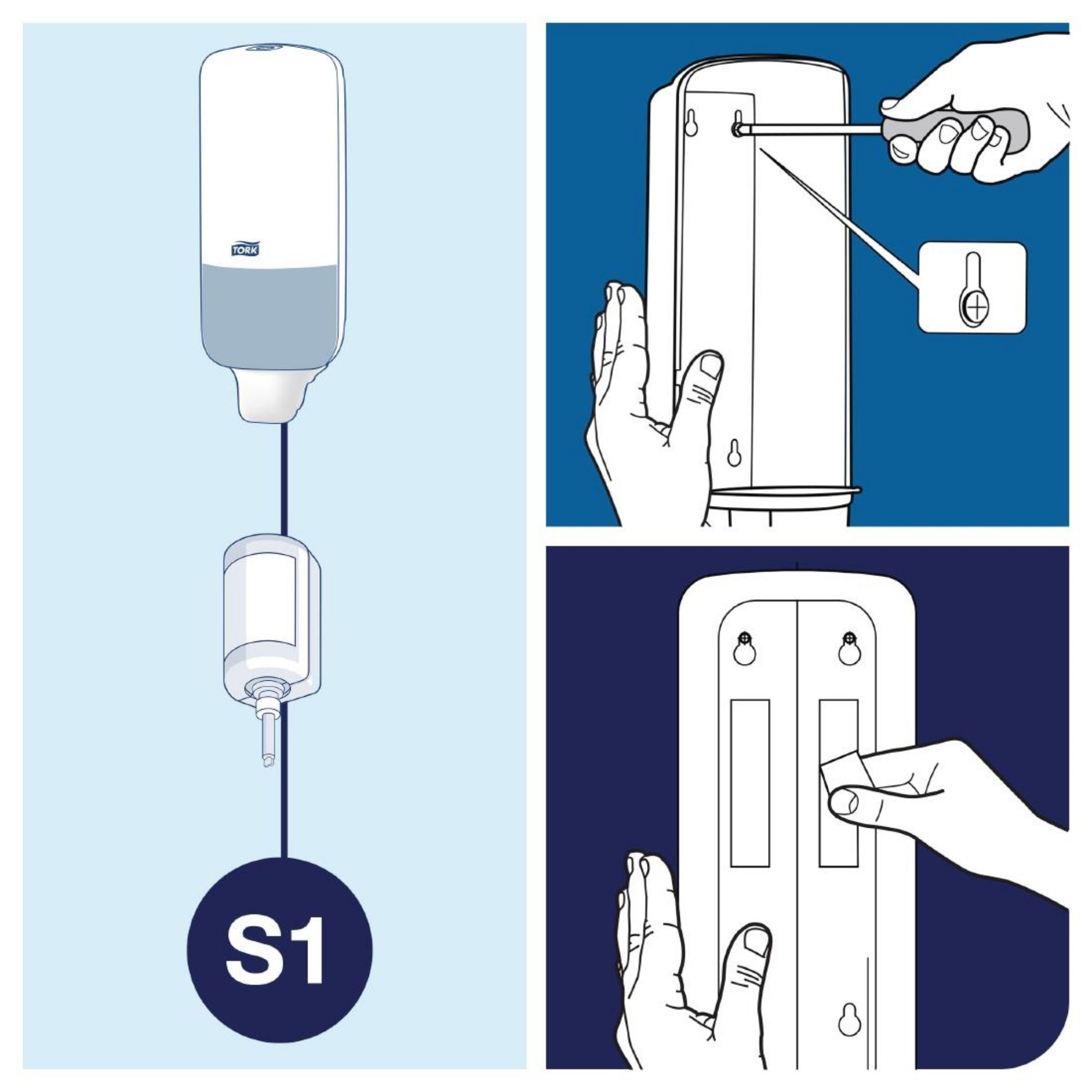 TORK

S1