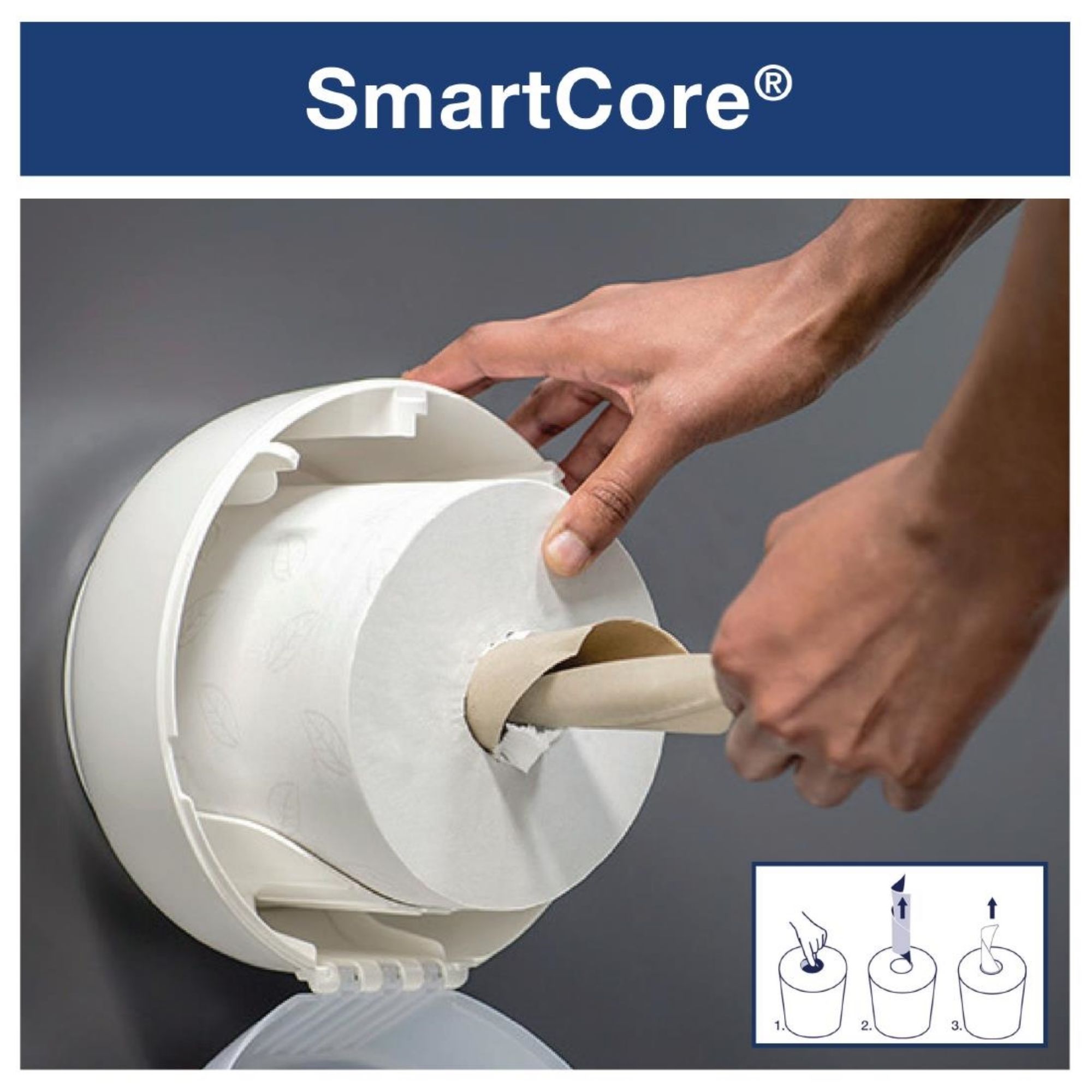 SmartCore®

1.

2.

3.