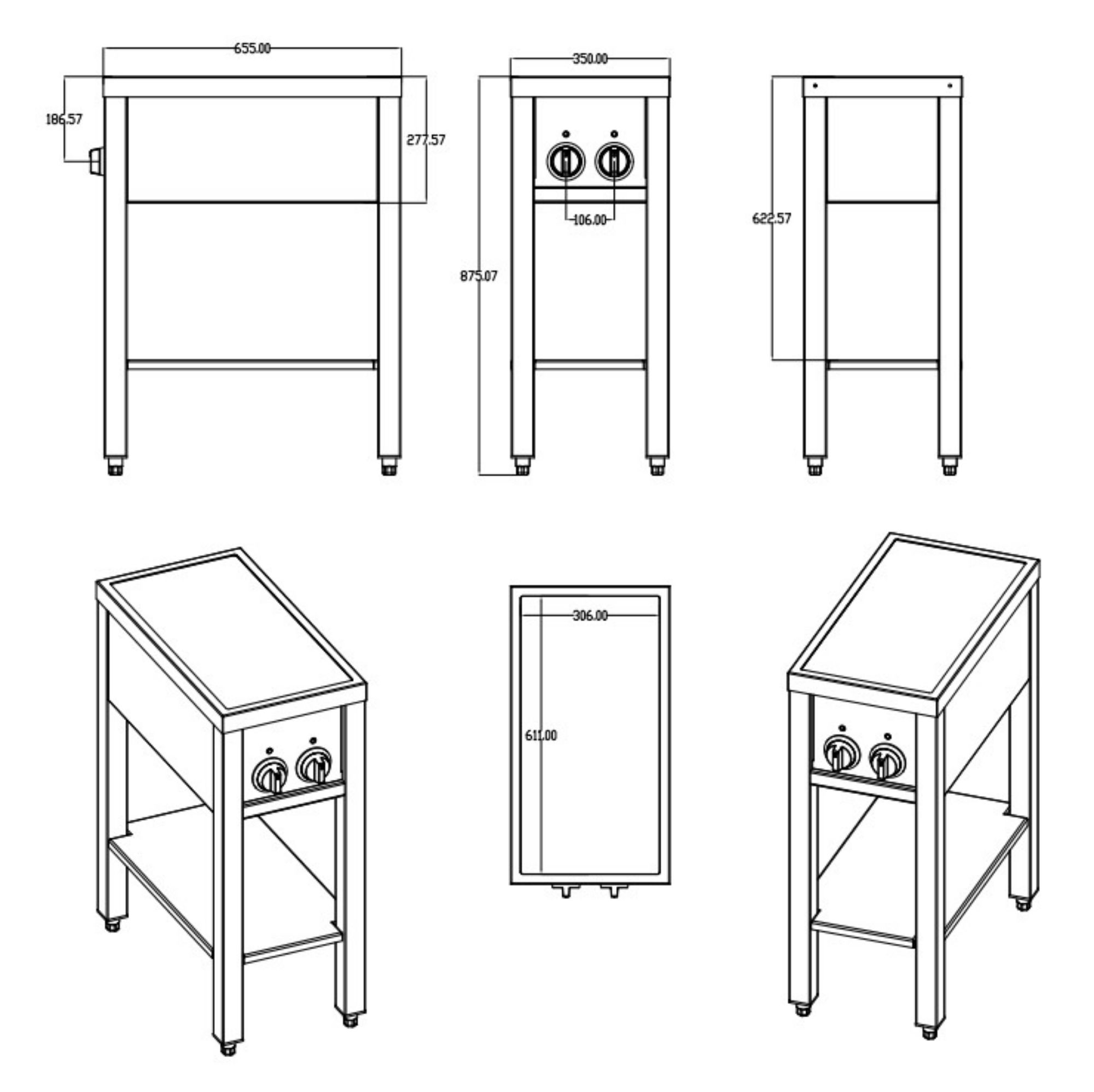 655.00
186.57
277.57
350.00
106.00
875.07
622.57
306.00
611.00