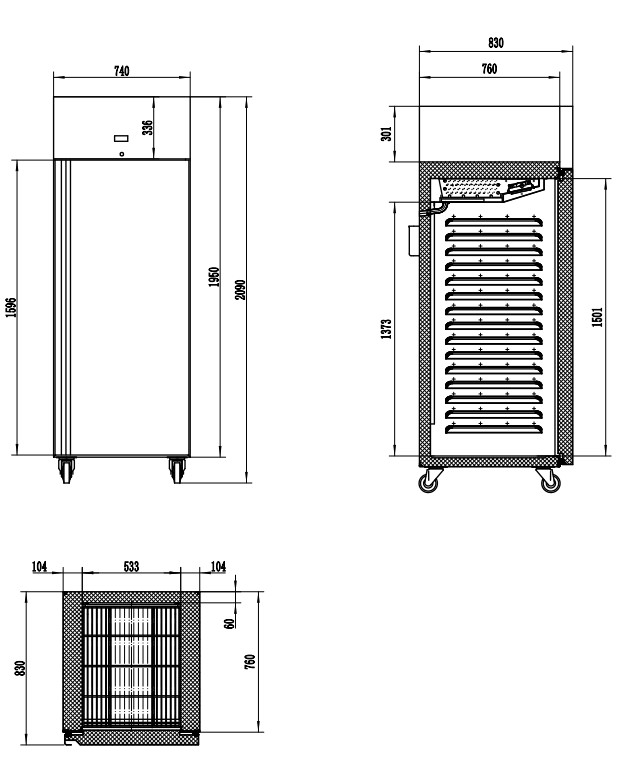 740
336
1596
1960
2090
830
760
301
1373
1501
104
533
104
60
830
760