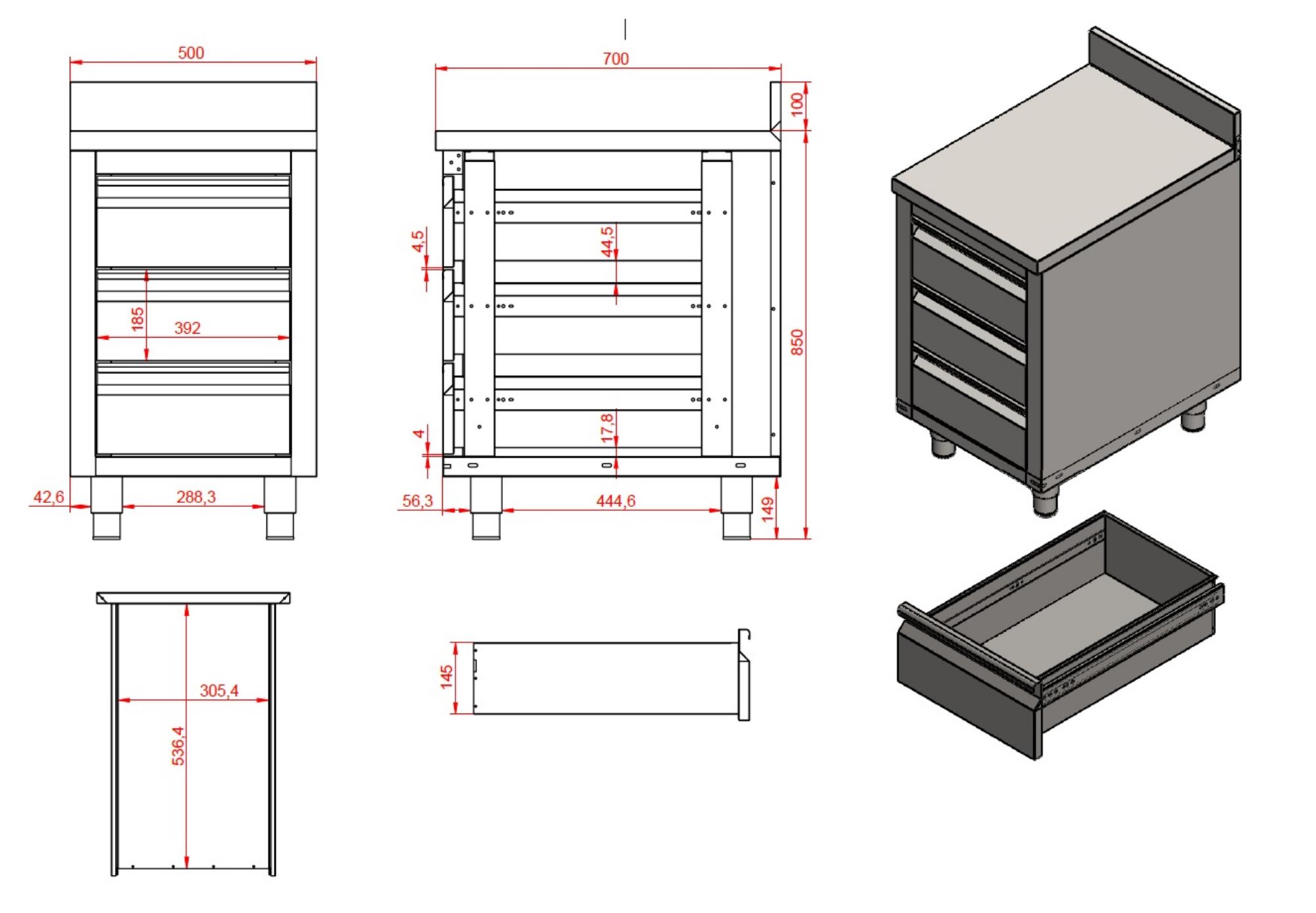 500

185

392

42,6

288,3

700

100

4,5

44,5

850

4

17,8

56,3

444,6

149

305,4

536,4

145