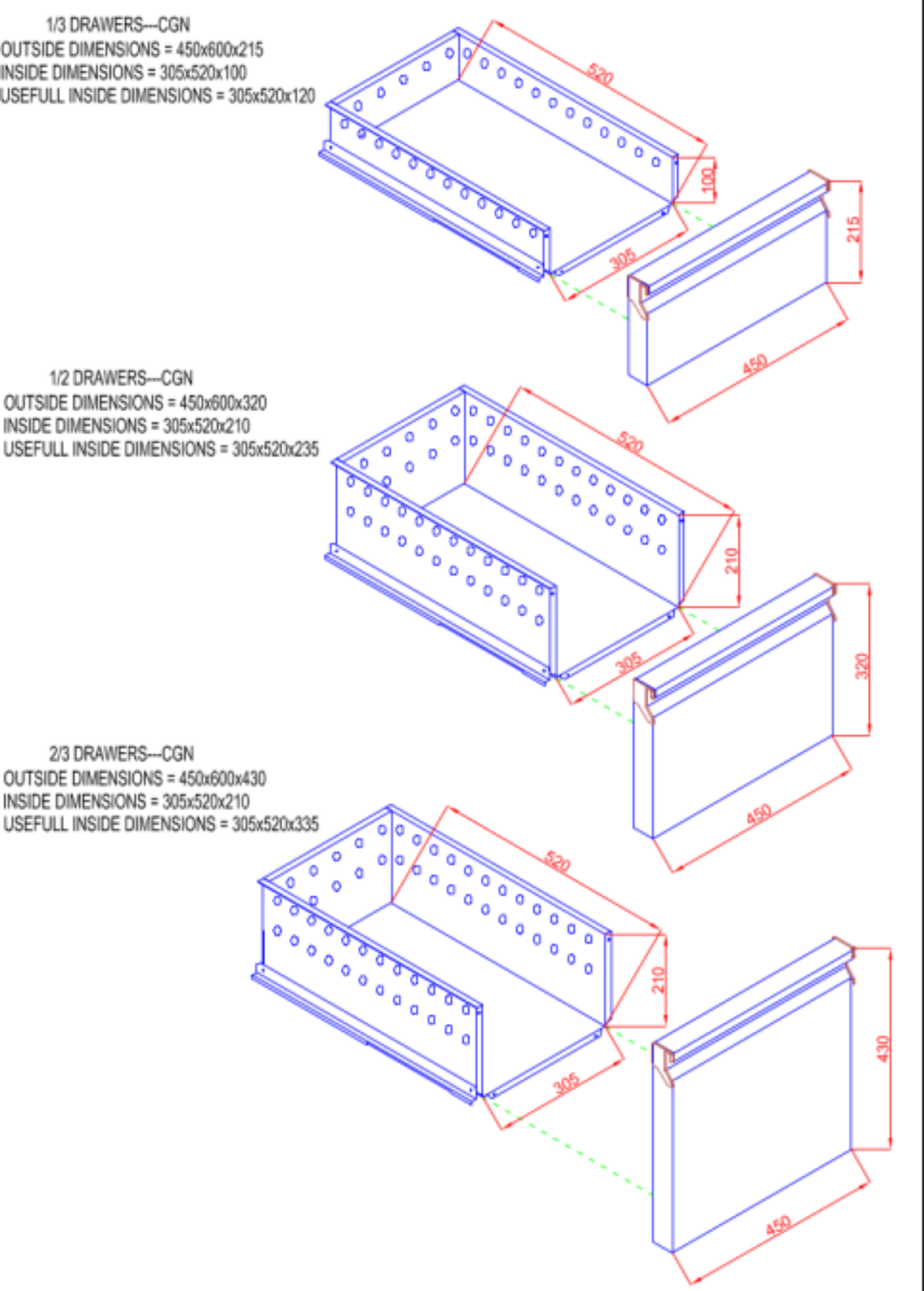 1/3 DRAWERS---CGN
OUTSIDE DIMENSIONS = 450x600x215
INSIDE DIMENSIONS = 305x520x100
USEFULL INSIDE DIMENSIONS = 305x520x120

520
100
305
215
450

1/2 DRAWERS---CGN
OUTSIDE DIMENSIONS = 450x600x320
INSIDE DIMENSIONS = 305x520x210
USEFULL INSIDE DIMENSIONS = 305x520x235

520
210
305
320
450

2/3 DRAWERS---CGN
OUTSIDE DIMENSIONS = 450x600x430
INSIDE DIMENSIONS = 305x520x210
USEFULL INSIDE DIMENSIONS = 305x520x335

520
210
305
430
450