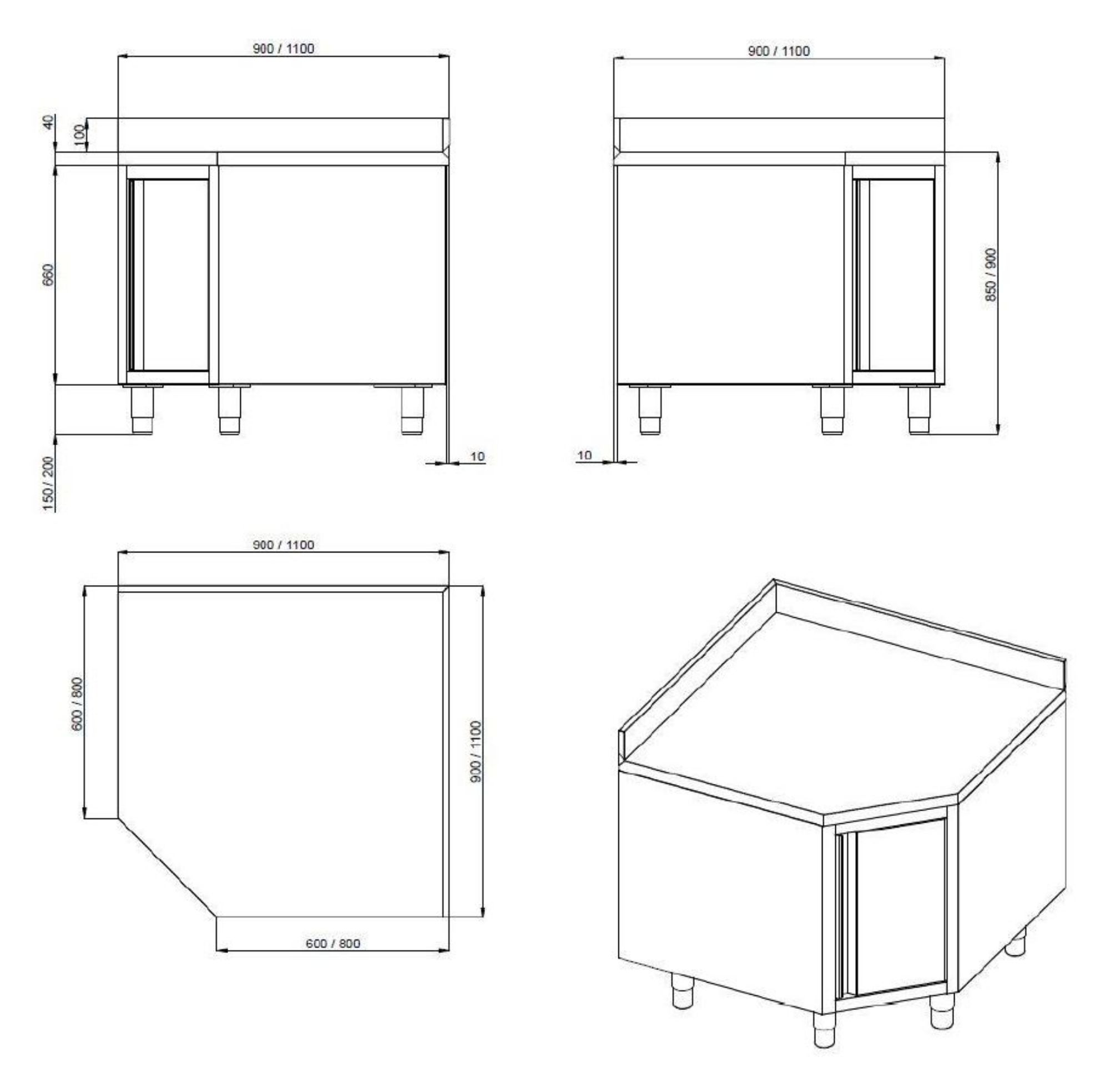 900 / 1100

40

100

660

150 / 200

10

900 / 1100

850 / 900

10

900 / 1100

600 / 800

900 / 1100

600 / 800